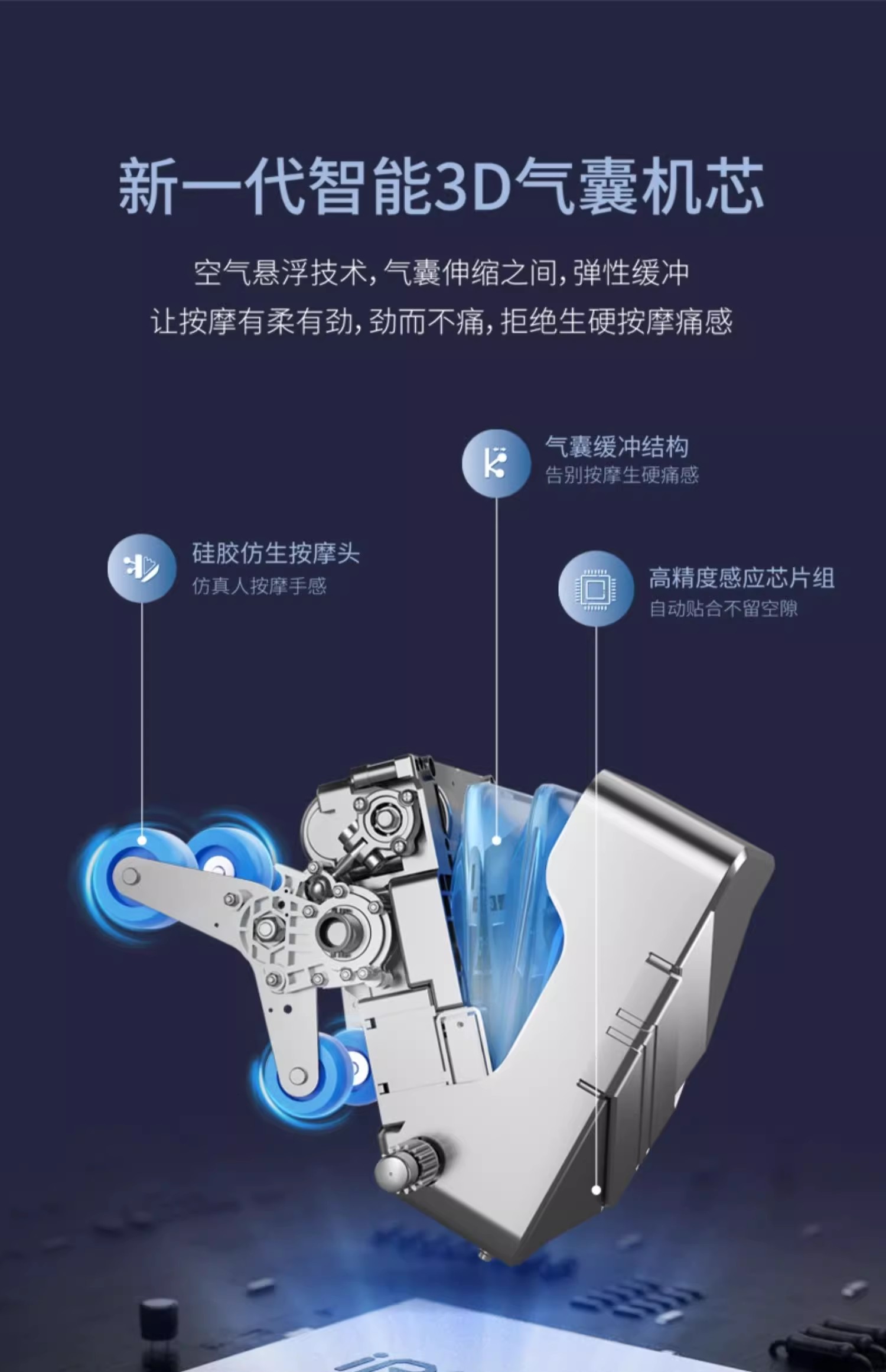 新一代智能3D气囊机芯

空气悬浮技术，气囊伸缩之间，弹性缓冲
让按摩有柔有劲，劲而不痛，拒绝生硬按摩痛感

气囊缓冲结构
告别按摩生硬痛感

硅胶仿生按摩头
仿真人按摩手感

高精度感应芯片组
自动贴合不留空隙